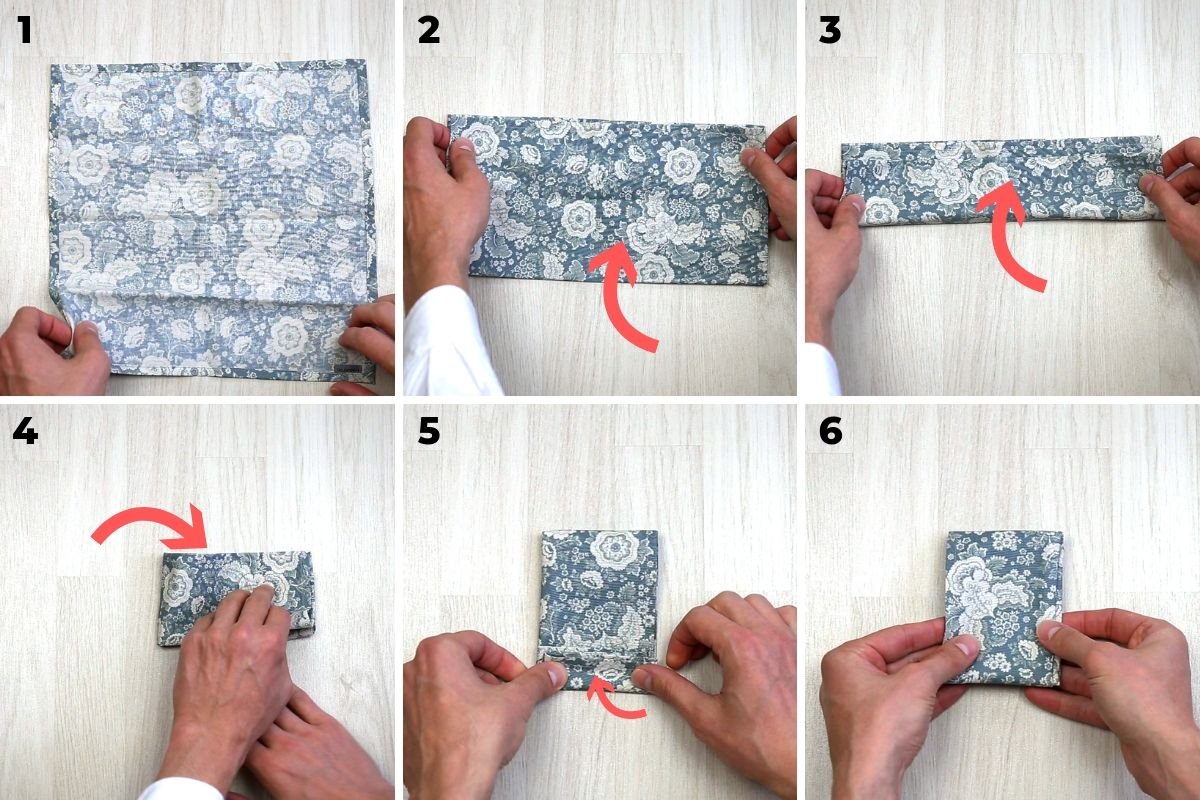 1

2

3

4

5

6